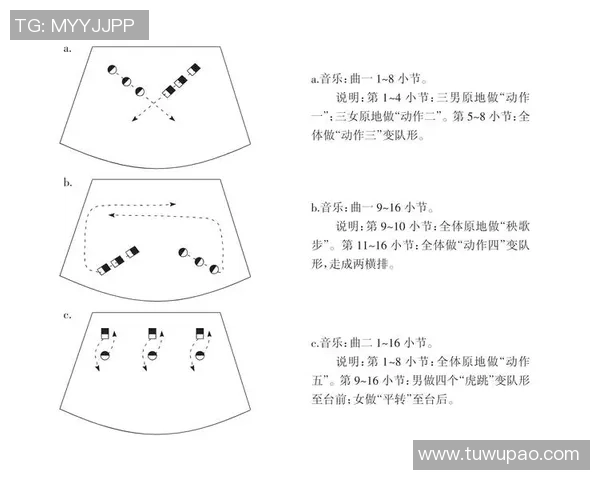 TG: MYYJJPP

a.

a.音乐：曲一 1~8 小节。

说明：第 1~4 小节：三男原地做“动作一”；三女原地做“动作二”。第 5~8 小节：全体做“动作三”变队形。

b.

b.音乐：曲一 9~16 小节。

说明：第 9~10 小节：全体原地做“秧歌步”。第 11~16 小节：全体做“动作四”变队形，走成两横排。

c.

c.音乐：曲二 1~16 小节。

说明：第 1~8 小节：全体原地做“动作五”。第 9~16 小节：男做四个“虎跳”变队形至台前；女做“平转”至台后。

www.tuwupao.com